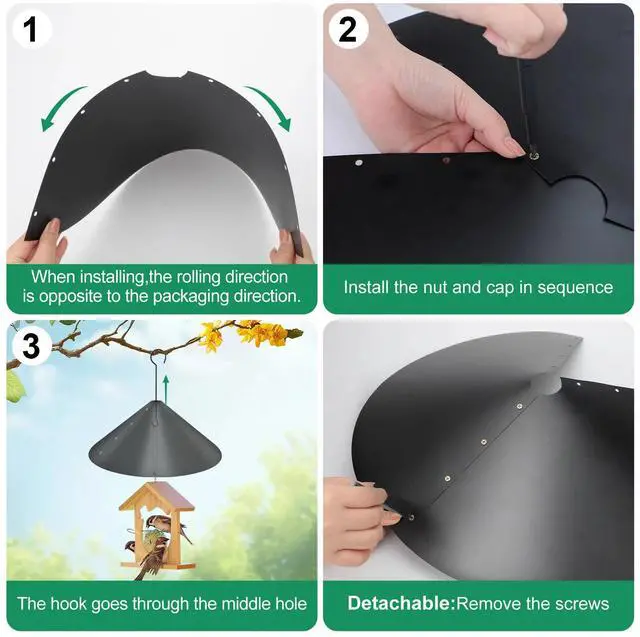 1

When installing,the rolling direction is opposite to the packaging direction.

2

Install the nut and cap in sequence

3

The hook goes through the middle hole

Detachable:Remove the screws