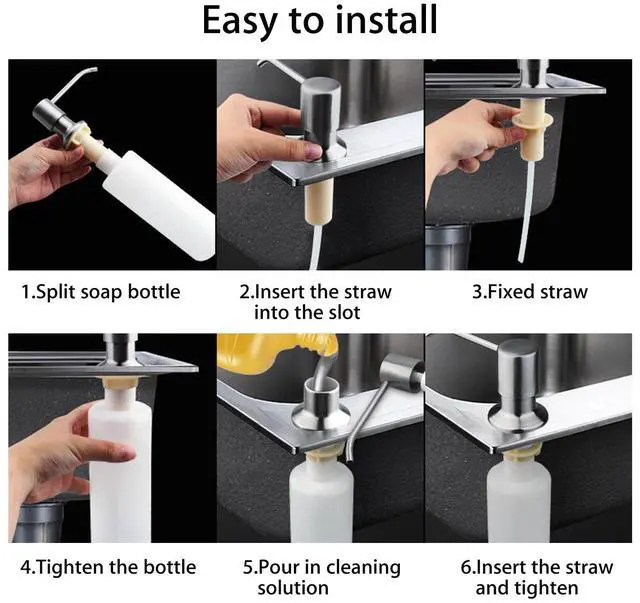 Easy to install

1.Split soap bottle

2.Insert the straw into the slot

3.Fixed straw

4.Tighten the bottle

5.Pour in cleaning solution

6.Insert the straw and tighten