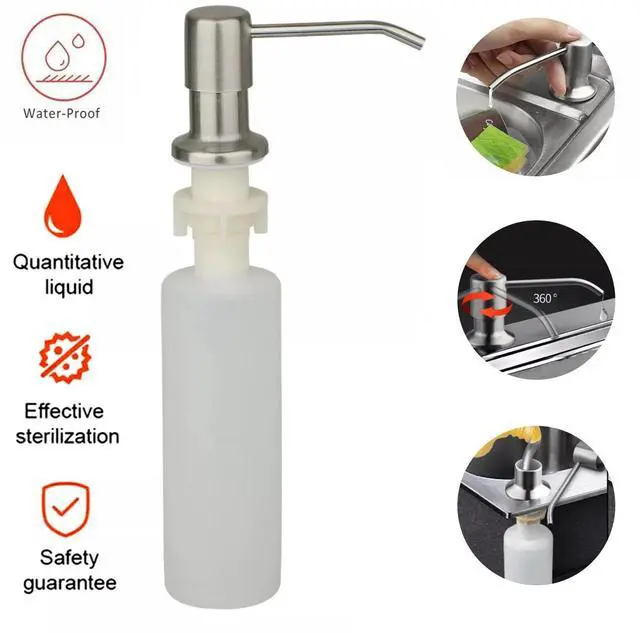 Water-Proof

Quantitative liquid

Effective sterilization

Safety guarantee

360°