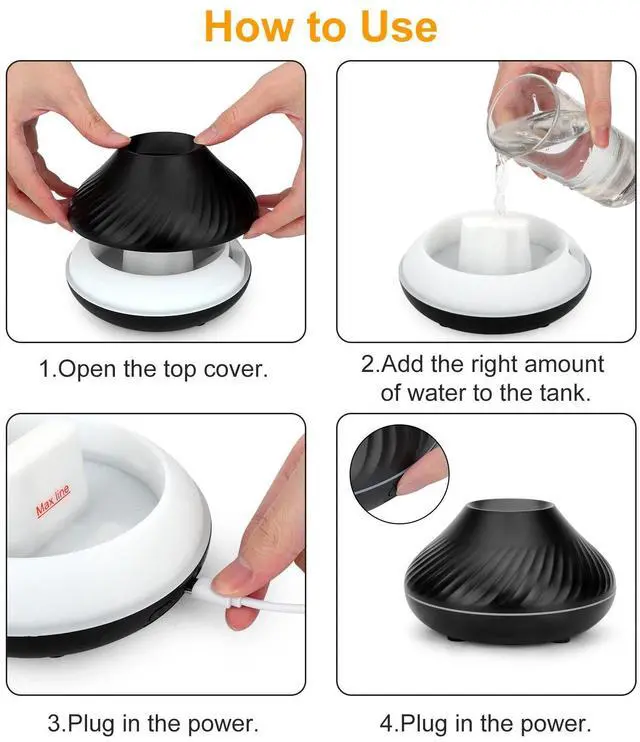 How to Use

1.Open the top cover.

2.Add the right amount of water to the tank.

Max line

3.Plug in the power.

4.Plug in the power.