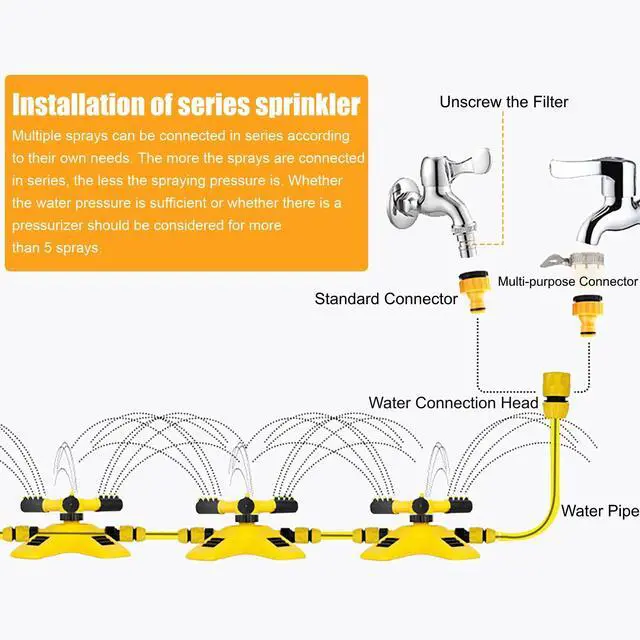 Installation of series sprinkler

Multiple sprays can be connected in series according to their own needs. The more the sprays are connected in series, the less the spraying pressure is. Whether the water pressure is sufficient or whether there is a pressurizer should be considered for more than 5 sprays.

Unscrew the Filter

Standard Connector

Multi-purpose Connector

Water Connection Head

Water Pipe