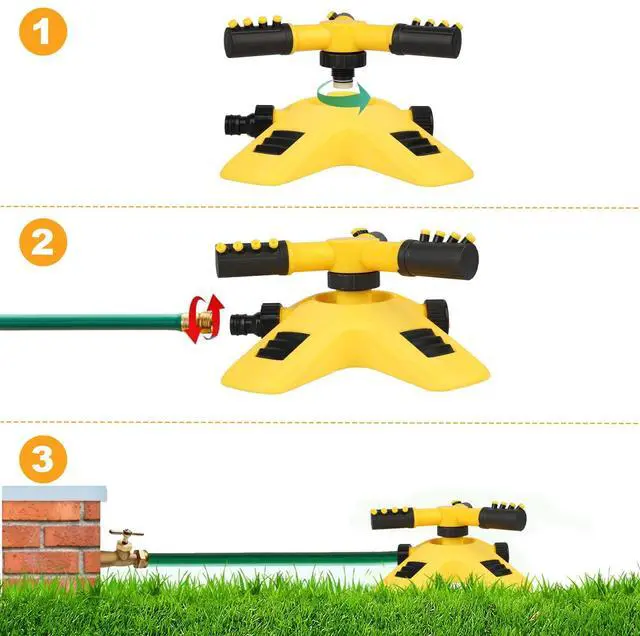 1

2

3