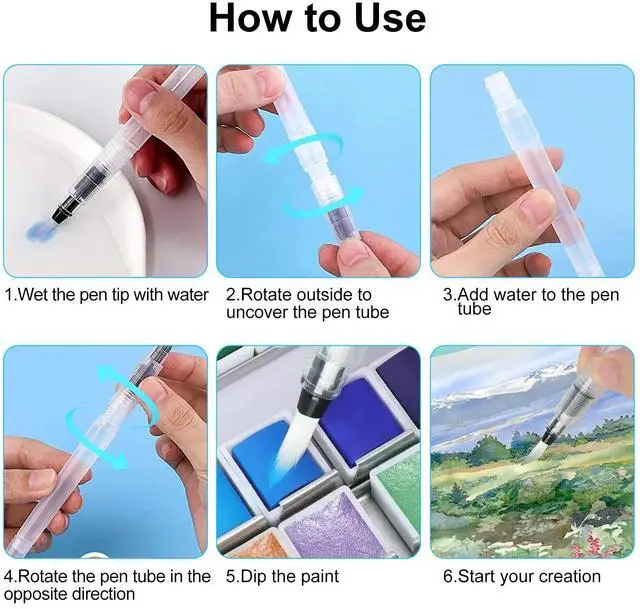 How to Use

1.Wet the pen tip with water

2.Rotate outside to uncover the pen tube

3.Add water to the pen tube

4.Rotate the pen tube in the opposite direction

5.Dip the paint

6.Start your creation