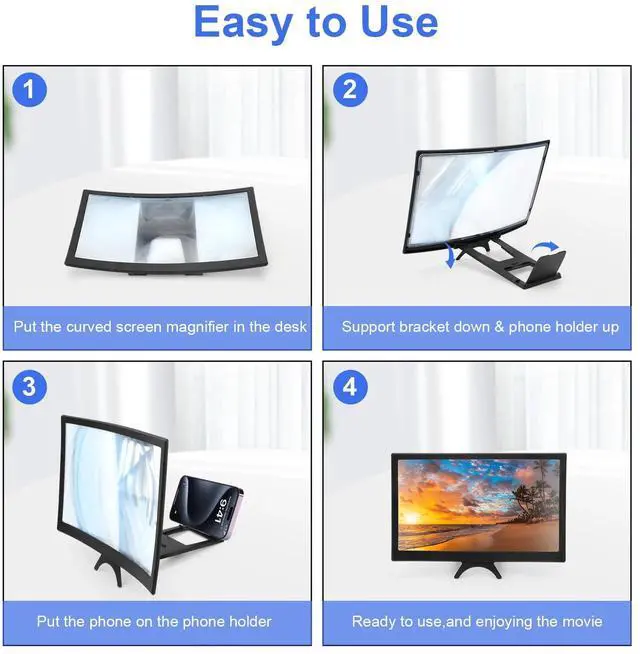 Easy to Use

1

Put the curved screen magnifier in the desk

2

Support bracket down & phone holder up

3

9:41

Put the phone on the phone holder

4

Ready to use,and enjoying the movie