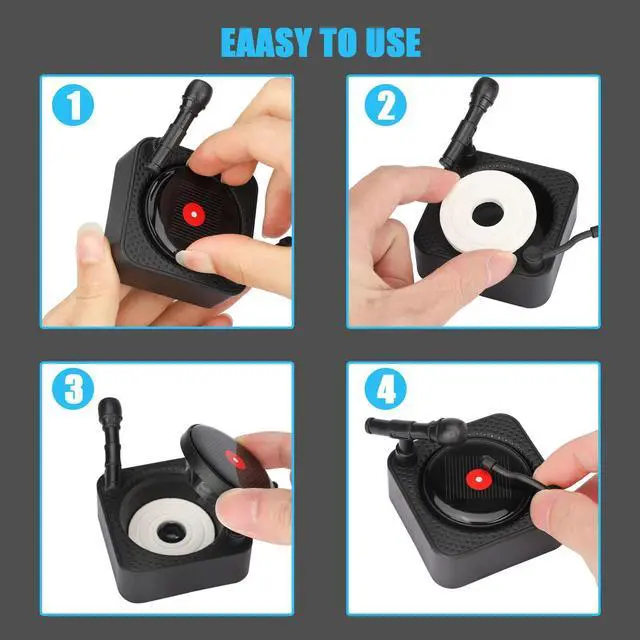 EAASY TO USE

1

2

3

4