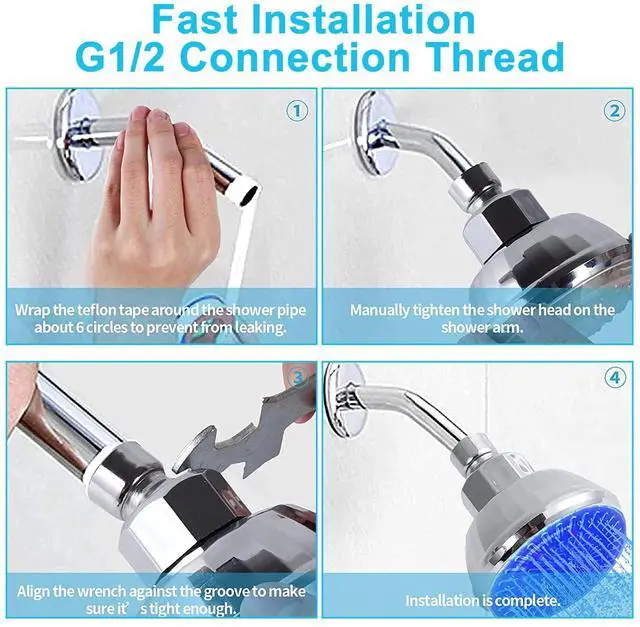 Fast Installation
G1/2 Connection Thread

①

Wrap the teflon tape around the shower pipe about 6 circles to prevent from leaking.

②

Manually tighten the shower head on the shower arm.

③

Align the wrench against the groove to make sure it’ s tight enough.

④

Installation is complete.