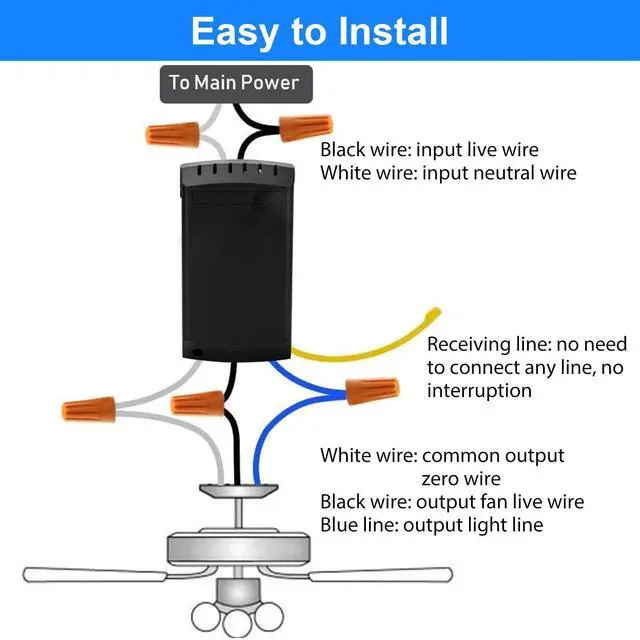 Easy to Install

To Main Power

Black wire: input live wire
White wire: input neutral wire

Receiving line: no need to connect any line, no interruption

White wire: common output zero wire
Black wire: output fan live wire
Blue line: output light line