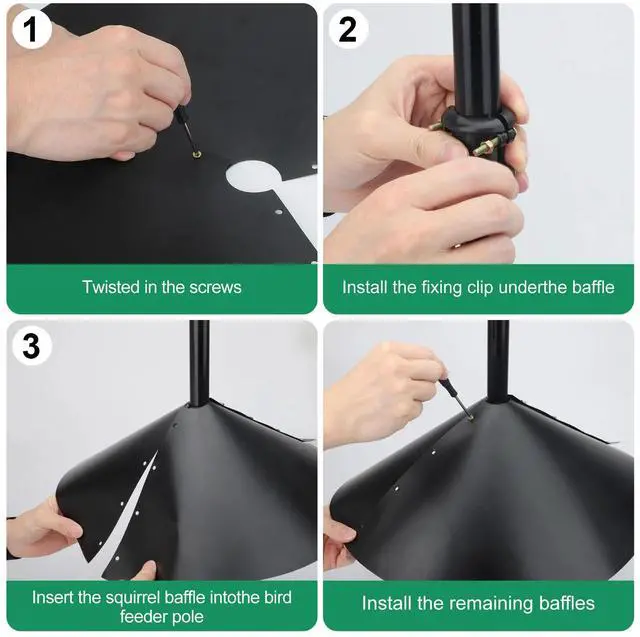 1

Twisted in the screws

2

Install the fixing clip underthe baffle

3

Insert the squirrel baffle intothe bird feeder pole

Install the remaining baffles