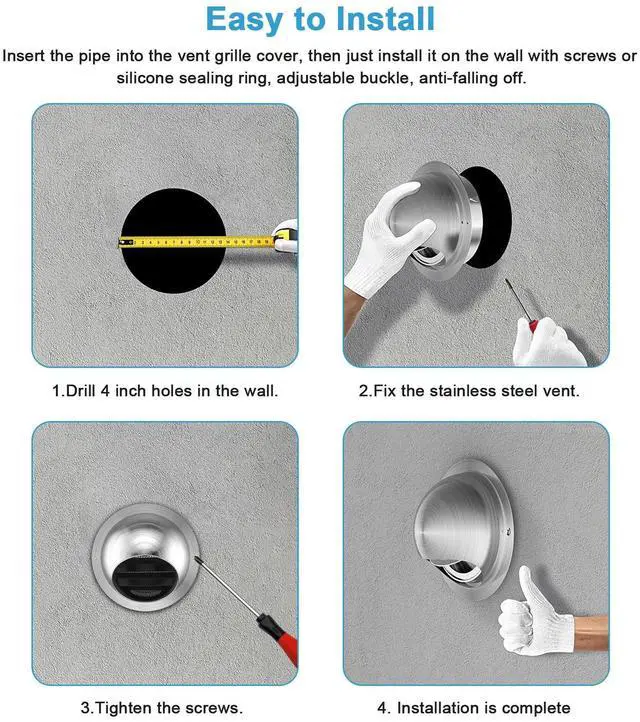 Easy to Install

Insert the pipe into the vent grille cover, then just install it on the wall with screws or silicone sealing ring, adjustable buckle, anti-falling off.

1.Drill 4 inch holes in the wall.

2.Fix the stainless steel vent.

3.Tighten the screws.

4. Installation is complete