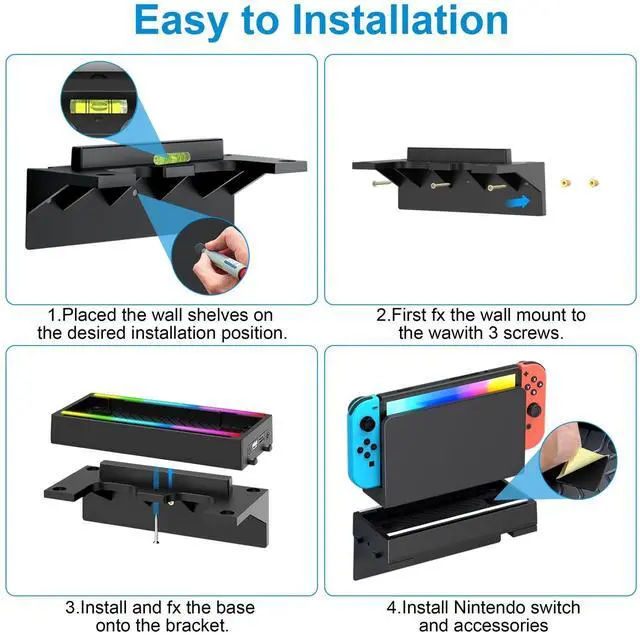 Easy to Installation

1.Placed the wall shelves on the desired installation position.

2.First fx the wall mount to the wawith 3 screws.

3.Install and fx the base onto the bracket.

4.Install Nintendo switch and accessories