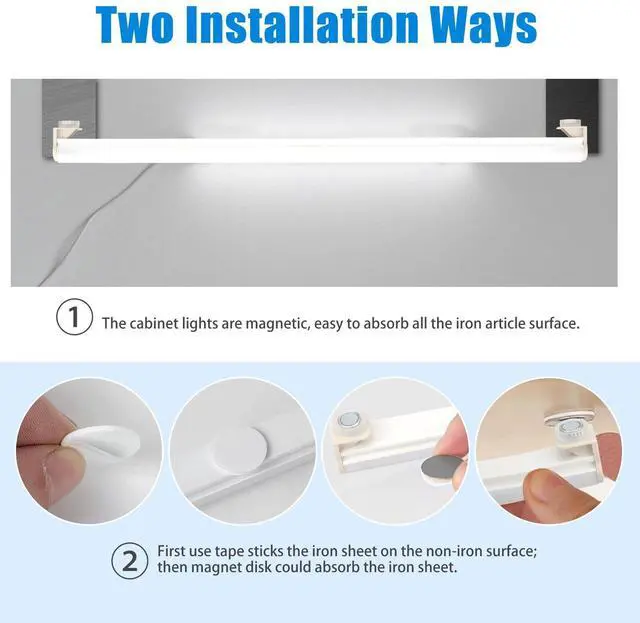 Two Installation Ways

1 The cabinet lights are magnetic, easy to absorb all the iron article surface.

2 First use tape sticks the iron sheet on the non-iron surface; then magnet disk could absorb the iron sheet.