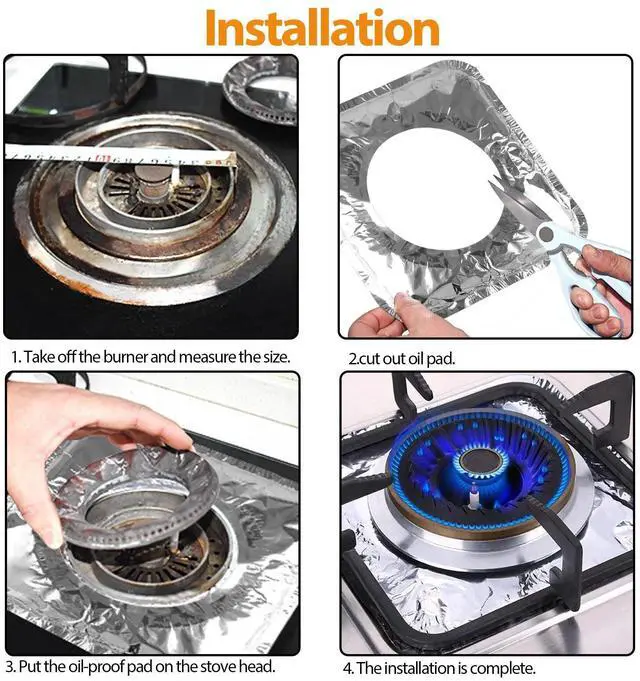 Installation

1. Take off the burner and measure the size.

2.cut out oil pad.

3. Put the oil-proof pad on the stove head.

4. The installation is complete.