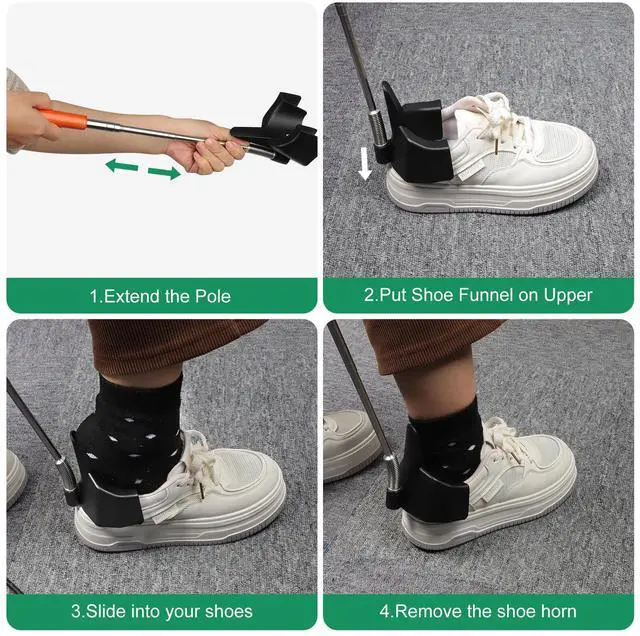 1.Extend the Pole

2.Put Shoe Funnel on Upper

3.Slide into your shoes

4.Remove the shoe horn