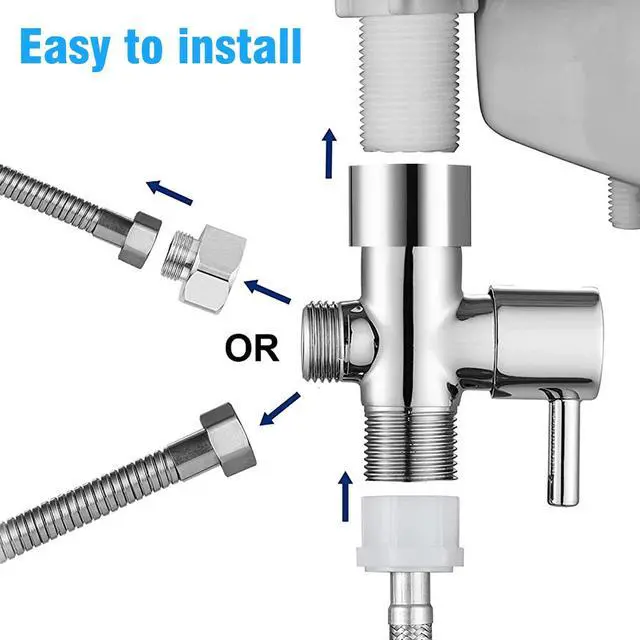 Easy to install

OR