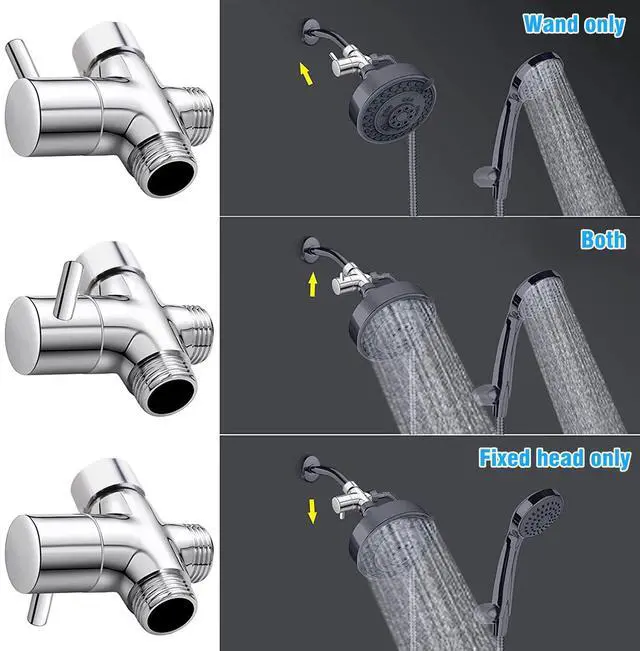 Wand only

Both

Fixed head only