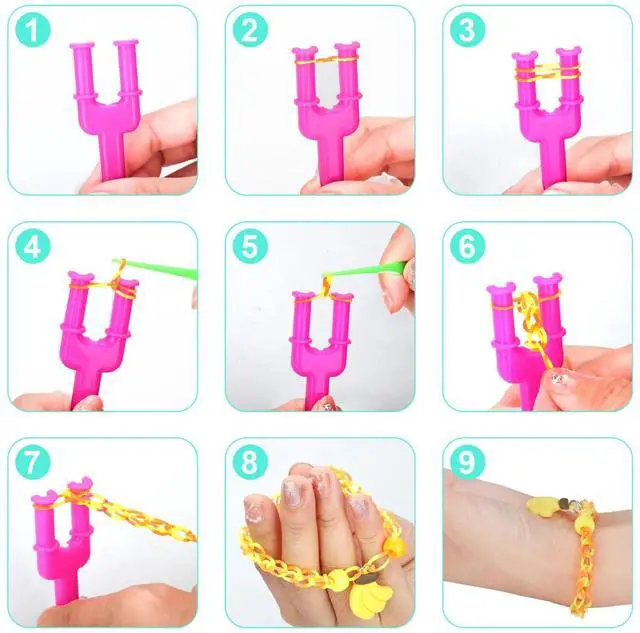 1
2
3
4
5
6
7
8
9