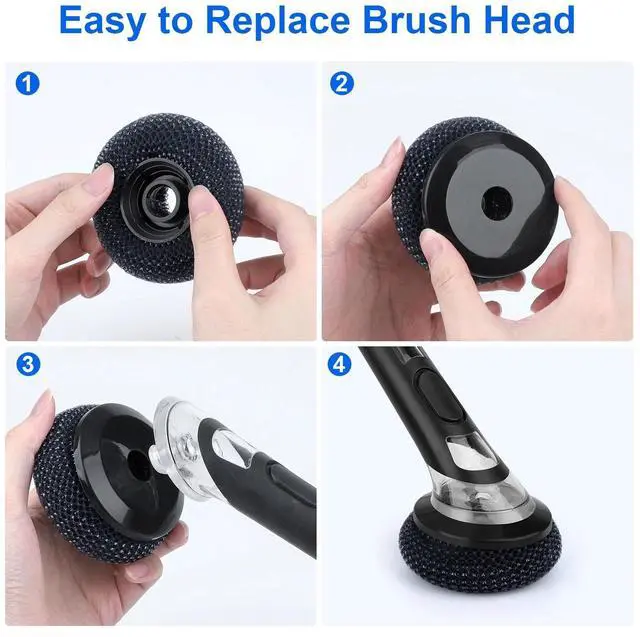 Easy to Replace Brush Head

1

2

3

4