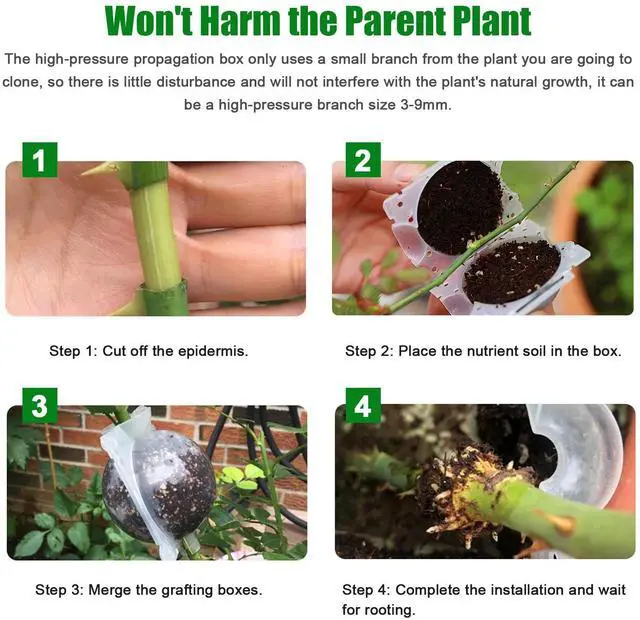 Won't Harm the Parent Plant

The high-pressure propagation box only uses a small branch from the plant you are going to clone, so there is little disturbance and will not interfere with the plant's natural growth, it can be a high-pressure branch size 3-9mm.

1

Step 1: Cut off the epidermis.

2

Step 2: Place the nutrient soil in the box.

3

Step 3: Merge the grafting boxes.

4

Step 4: Complete the installation and wait for rooting.