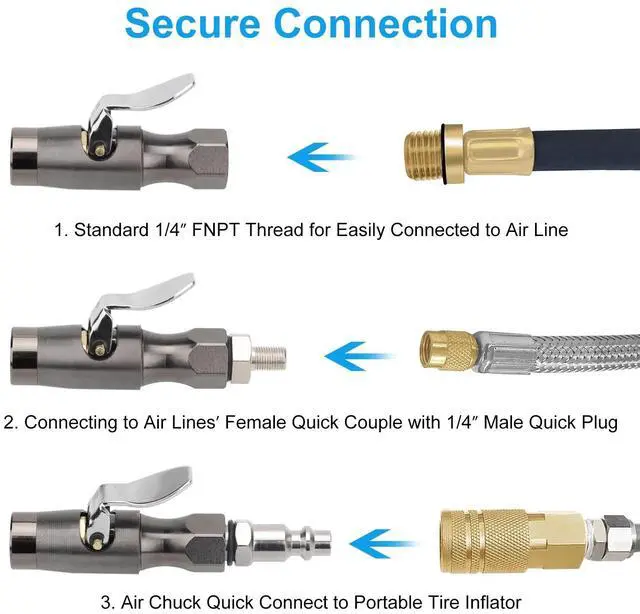 Secure Connection

1. Standard 1/4″ FNPT Thread for Easily Connected to Air Line

2. Connecting to Air Lines' Female Quick Couple with 1/4″ Male Quick Plug

3. Air Chuck Quick Connect to Portable Tire Inflator