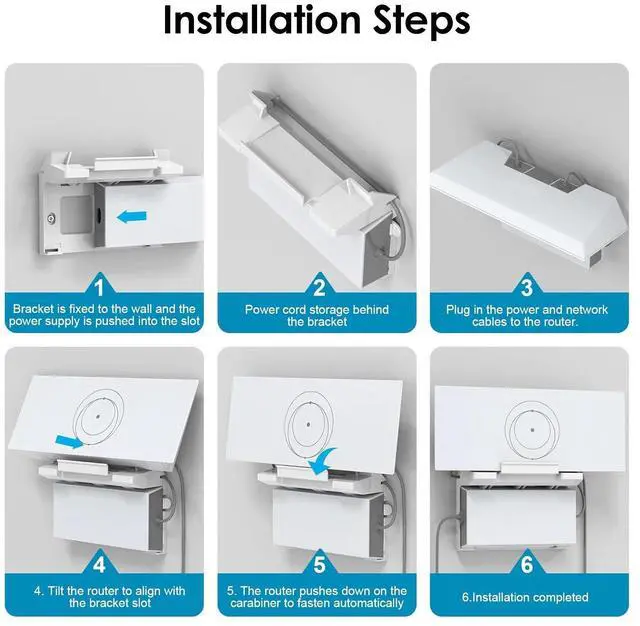 Installation Steps

1
Bracket is fixed to the wall and the power supply is pushed into the slot

2
Power cord storage behind the bracket

3
Plug in the power and network cables to the router.

4
4. Tilt the router to align with the bracket slot

5
5. The router pushes down on the carabiner to fasten automatically

6
6.Installation completed