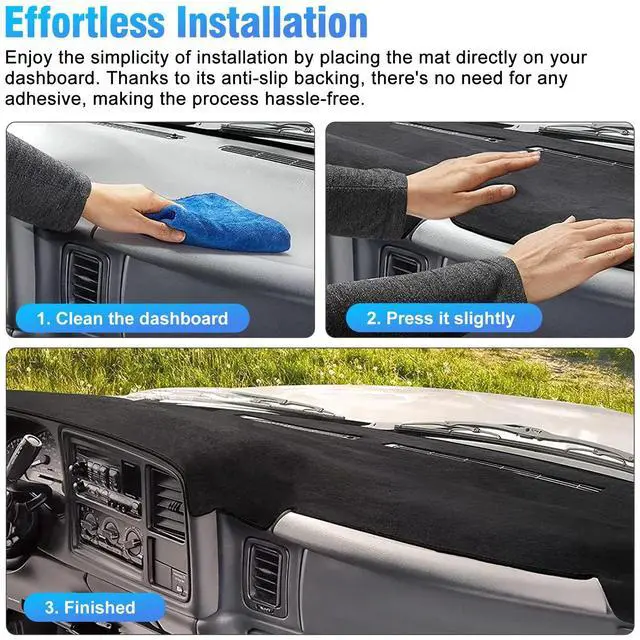 Effortless Installation

Enjoy the simplicity of installation by placing the mat directly on your dashboard. Thanks to its anti-slip backing, there's no need for any adhesive, making the process hassle-free.

1. Clean the dashboard

2. Press it slightly

3. Finished