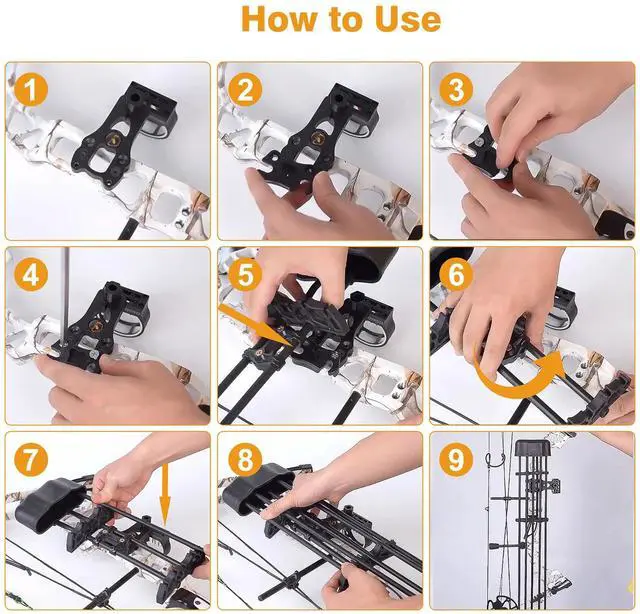 How to Use

1

2

3

4

5

6

7

8

9