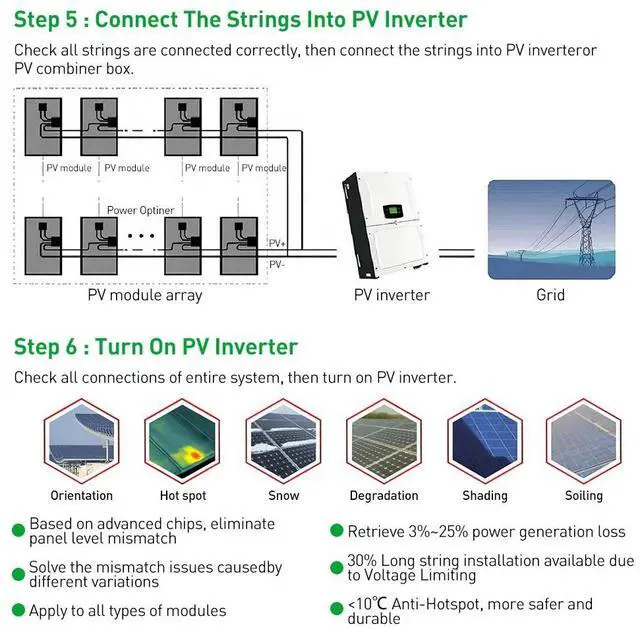 Step 5 : Connect The Strings Into PV Inverter

Check all strings are connected correctly, then connect the strings into PV inverteror PV combiner box.

PV module
PV module
PV module
PV module

Power Optiner

PV+
PV-

PV module array

PV inverter

Grid

Step 6 : Turn On PV Inverter

Check all connections of entire system, then turn on PV inverter.

Orientation
Hot spot
Snow
Degradation
Shading
Soiling

Based on advanced chips, eliminate panel level mismatch

Solve the mismatch issues causedby different variations

Apply to all types of modules

Retrieve 3%~25% power generation loss

30% Long string installation available due to Voltage Limiting

<10℃ Anti-Hotspot, more safer and durable