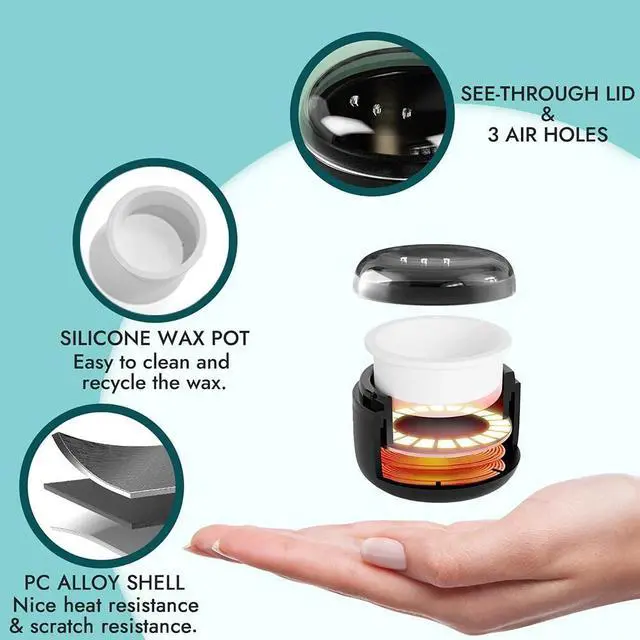 SEE-THROUGH LID
&
3 AIR HOLES

SILICONE WAX POT
Easy to clean and recycle the wax.

PC ALLOY SHELL
Nice heat resistance & scratch resistance.