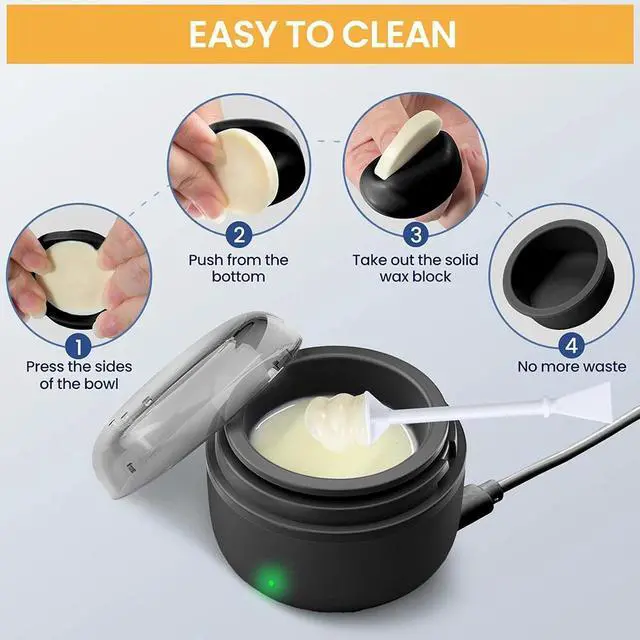 EASY TO CLEAN

1
Press the sides of the bowl

2
Push from the bottom

3
Take out the solid wax block

4
No more waste