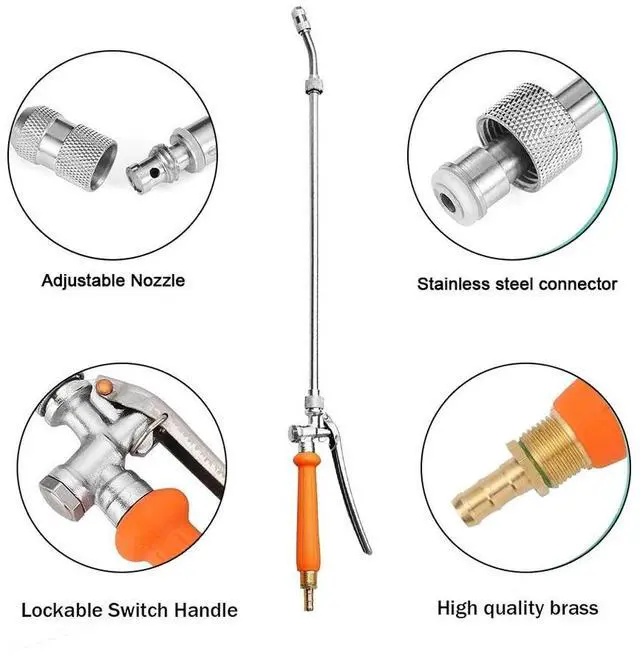 Adjustable Nozzle

Stainless steel connector

Lockable Switch Handle

High quality brass