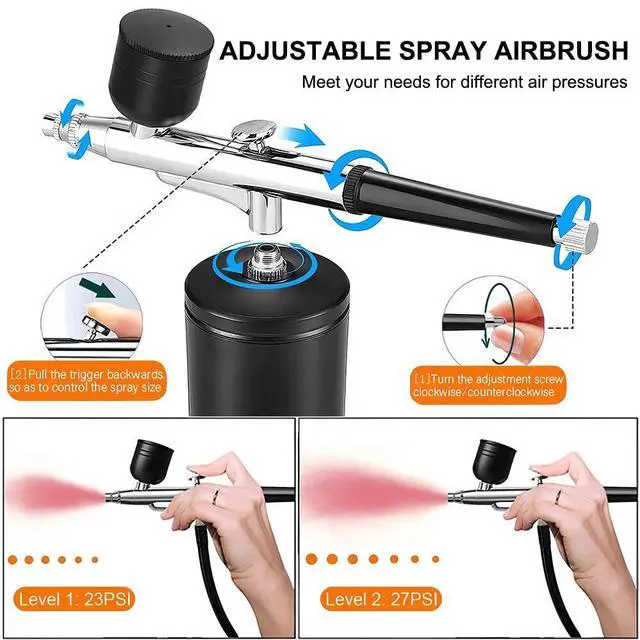 ADJUSTABLE SPRAY AIRBRUSH

Meet your needs for different air pressures

[2]Pull the trigger backwards, so as to control the spray size

[1]Turn the adjustment screw clockwise/counterclockwise

Level 1: 23PSI

Level 2: 27PSI