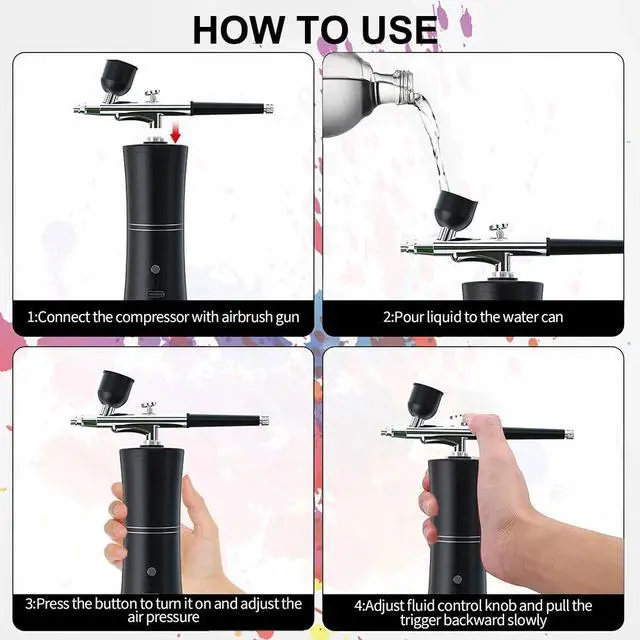 HOW TO USE

1:Connect the compressor with airbrush gun

2:Pour liquid to the water can

3:Press the button to turn it on and adjust the air pressure

4:Adjust fluid control knob and pull the trigger backward slowly