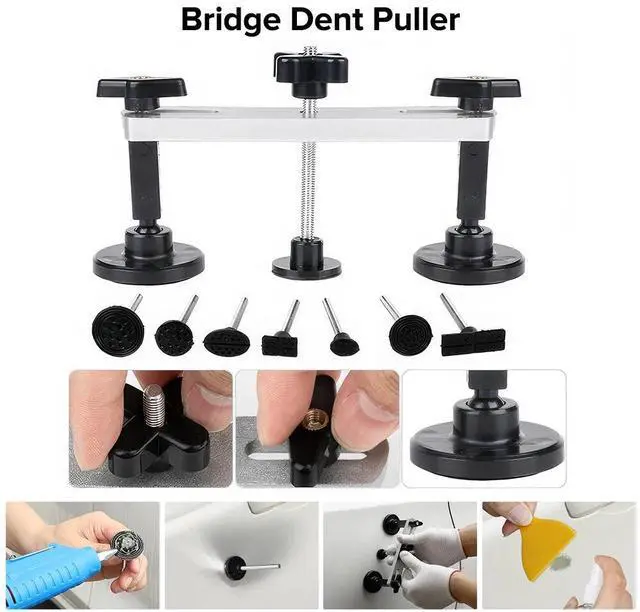 Bridge Dent Puller