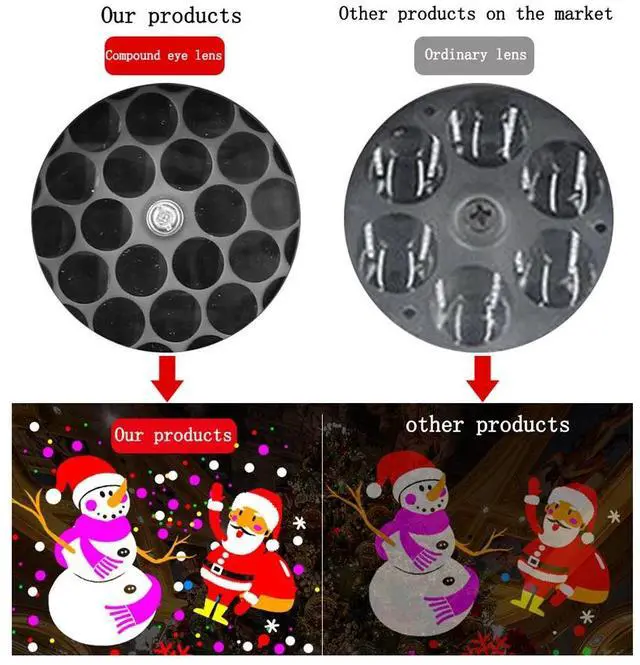 Our products

Compound eye lens

Other products on the market

Ordinary lens

Our products

other products