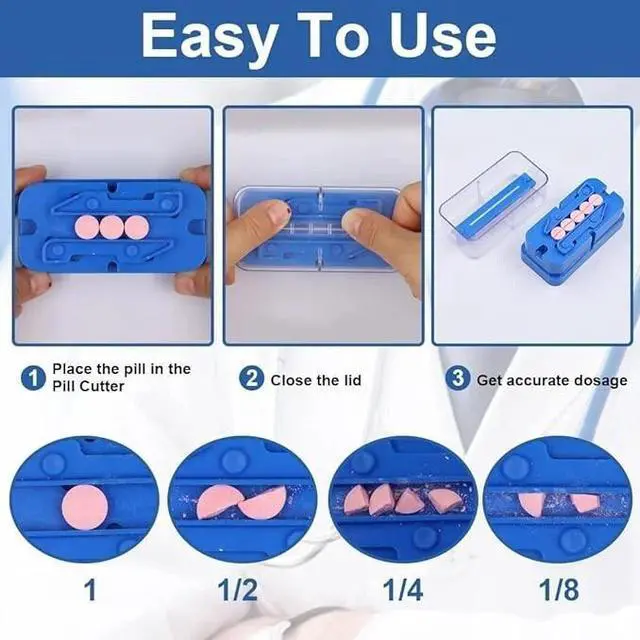 Easy To Use

1 Place the pill in the Pill Cutter

2 Close the lid

3 Get accurate dosage

1

1/2

1/4

1/8