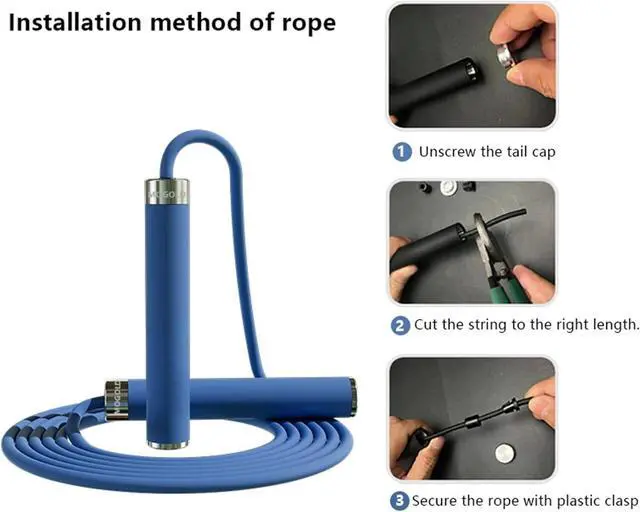 Installation method of rope

MOGOLD

MOGOLD

1 Unscrew the tail cap

2 Cut the string to the right length.

3 Secure the rope with plastic clasp