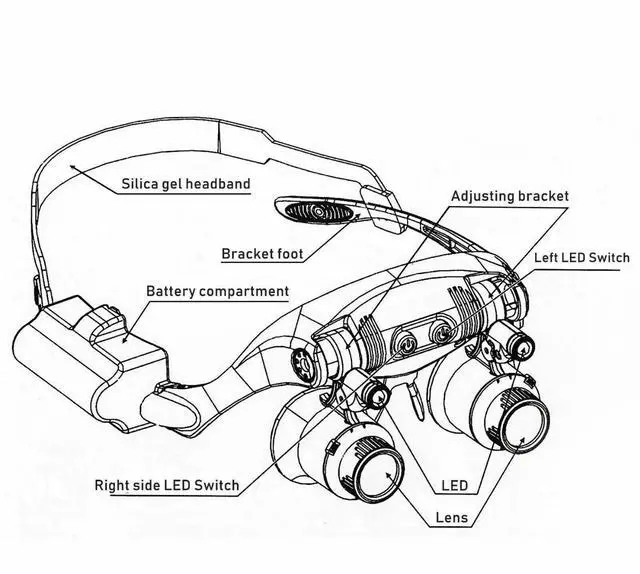 Silica gel headband
Adjusting bracket
Bracket foot
Left LED Switch
Battery compartment
Right side LED Switch
LED
Lens