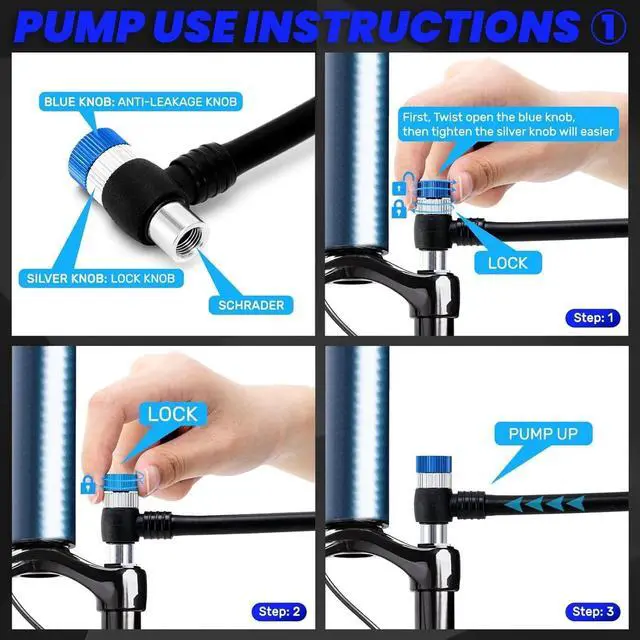 PUMP USE INSTRUCTIONS ①

BLUE KNOB: ANTI-LEAKAGE KNOB

SILVER KNOB: LOCK KNOB

SCHRADER

First, Twist open the blue knob, then tighten the silver knob will easier

LOCK

Step: 1

LOCK

Step: 2

PUMP UP

Step: 3