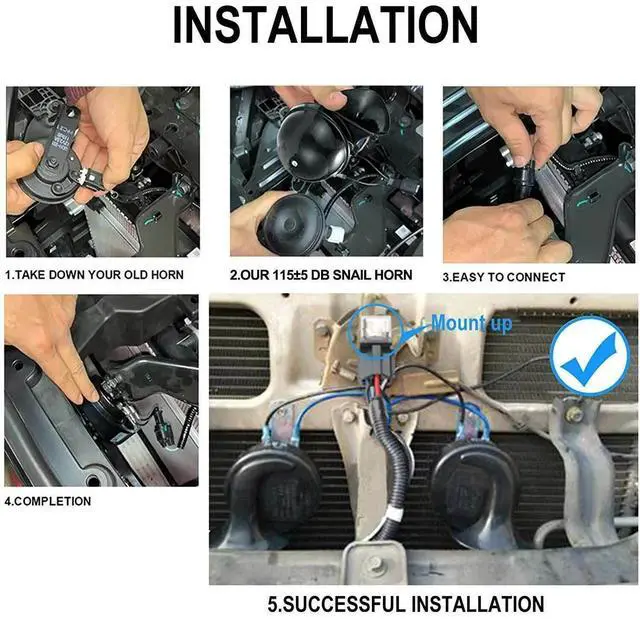 INSTALLATION

1.TAKE DOWN YOUR OLD HORN

2.OUR 115±5 DB SNAIL HORN

3.EASY TO CONNECT

4.COMPLETION

Mount up

5.SUCCESSFUL INSTALLATION