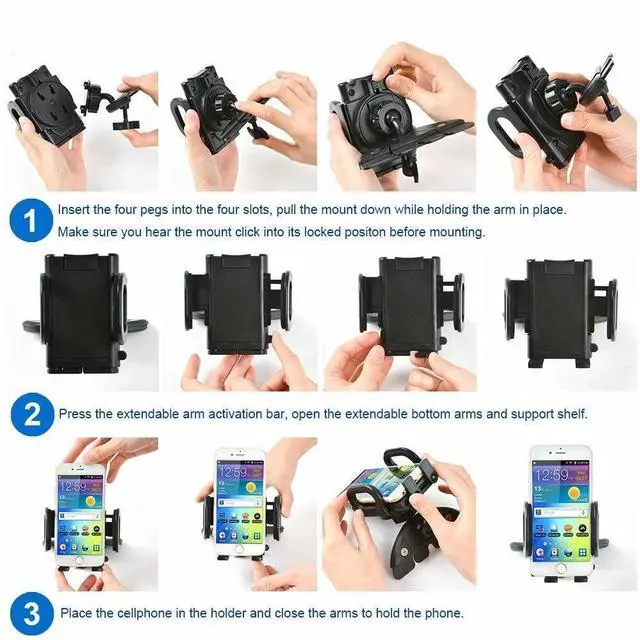 1 Insert the four pegs into the four slots, pull the mount down while holding the arm in place. Make sure you hear the mount click into its locked positon before mounting.

2 Press the extendable arm activation bar, open the extendable bottom arms and support shelf.

12:59

12:59

12:59

3 Place the cellphone in the holder and close the arms to hold the phone.