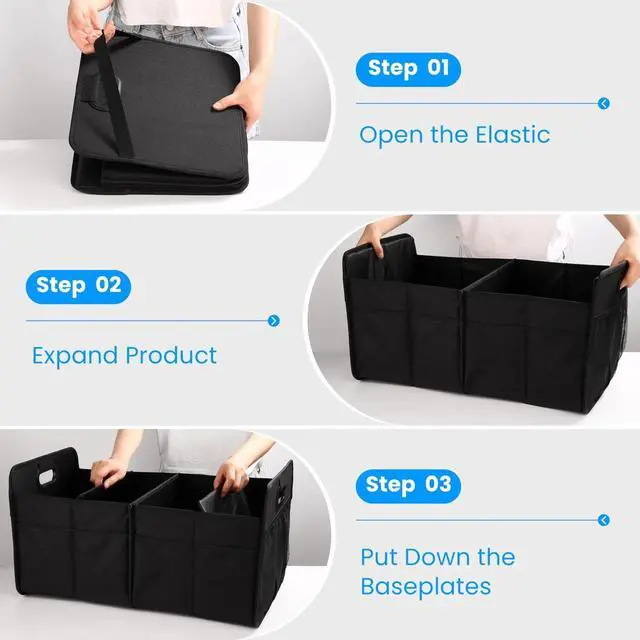 Step 01

Open the Elastic

Step 02

Expand Product

Step 03

Put Down the Baseplates