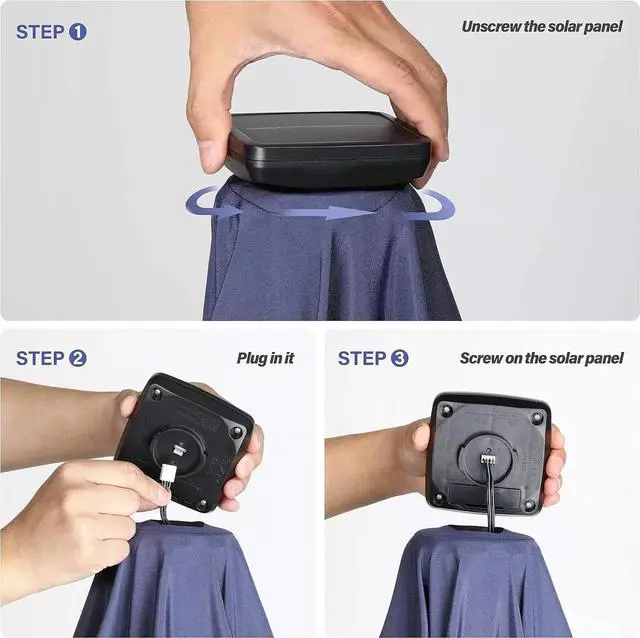 STEP 1

Unscrew the solar panel

STEP 2

Plug in it

STEP 3

Screw on the solar panel