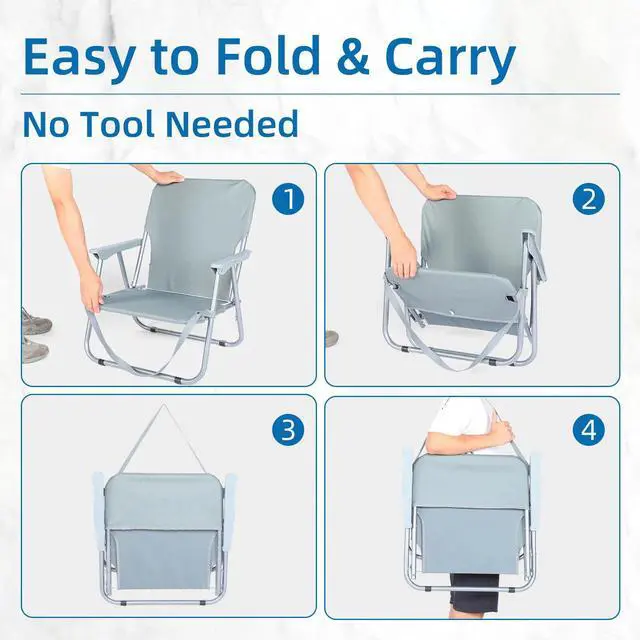 Easy to Fold & Carry

No Tool Needed

1

2

3

4