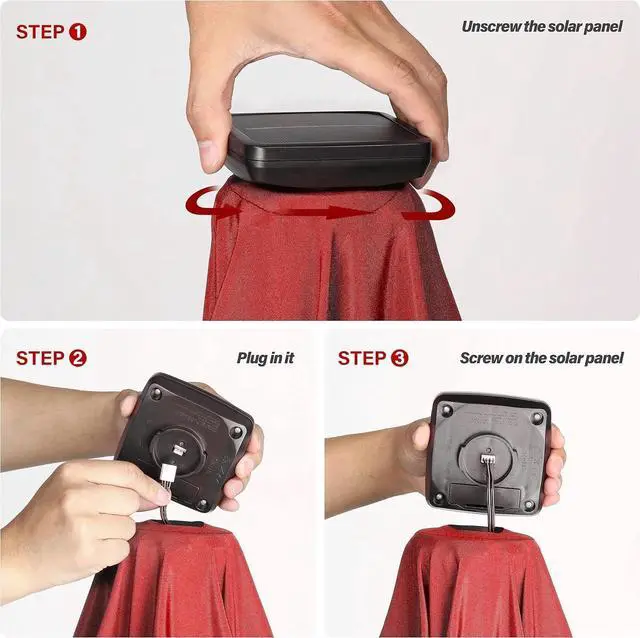 STEP 1

Unscrew the solar panel

STEP 2

Plug in it

STEP 3

Screw on the solar panel