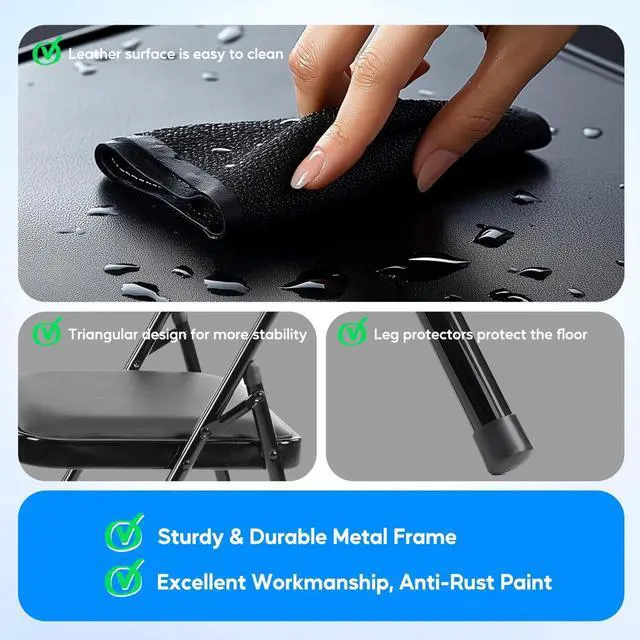 Leather surface is easy to clean

Triangular design for more stability

Leg protectors protect the floor

Sturdy & Durable Metal Frame

Excellent Workmanship, Anti-Rust Paint