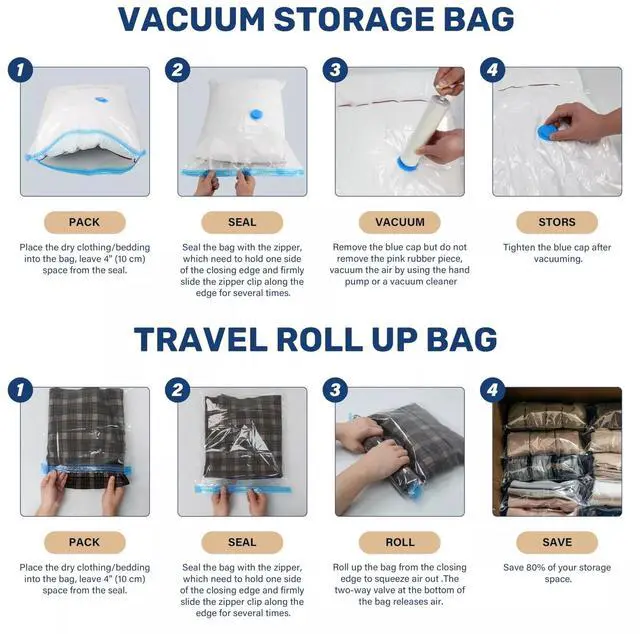 VACUUM STORAGE BAG

1

PACK

Place the dry clothing/bedding into the bag, leave 4" (10 cm) space from the seal.

2

SEAL

Seal the bag with the zipper, which need to hold one side of the closing edge and firmly slide the zipper clip along the edge for several times.

3

VACUUM

Remove the blue cap but do not remove the pink rubber piece, vacuum the air by using the hand pump or a vacuum cleaner

4

STORS

Tighten the blue cap after vacuuming.

TRAVEL ROLL UP BAG

1

PACK

Place the dry clothing/bedding into the bag, leave 4" (10 cm) space from the seal.

2

SEAL

Seal the bag with the zipper, which need to hold one side of the closing edge and firmly slide the zipper clip along the edge for several times.

3

ROLL

Roll up the bag from the closing edge to squeeze air out .The two-way valve at the bottom of the bag releases air.

4

SAVE

Save 80% of your storage space.