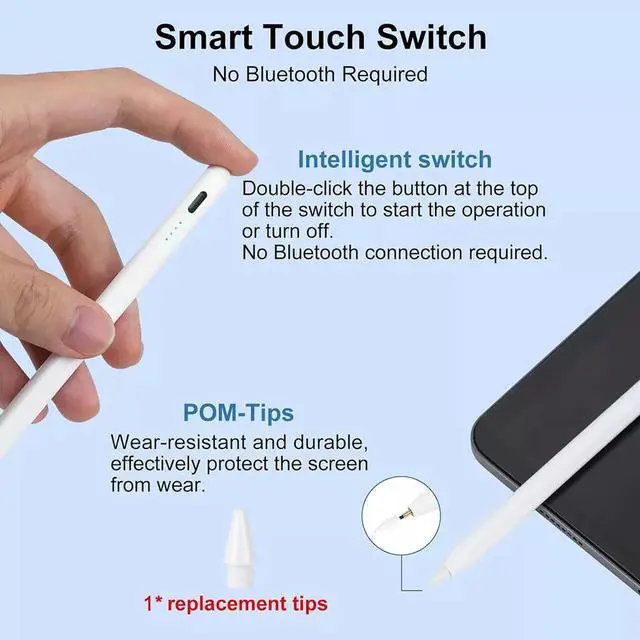 Smart Touch Switch
No Bluetooth Required

Intelligent switch
Double-click the button at the top of the switch to start the operation or turn off.
No Bluetooth connection required.

POM-Tips
Wear-resistant and durable, effectively protect the screen from wear.

1* replacement tips