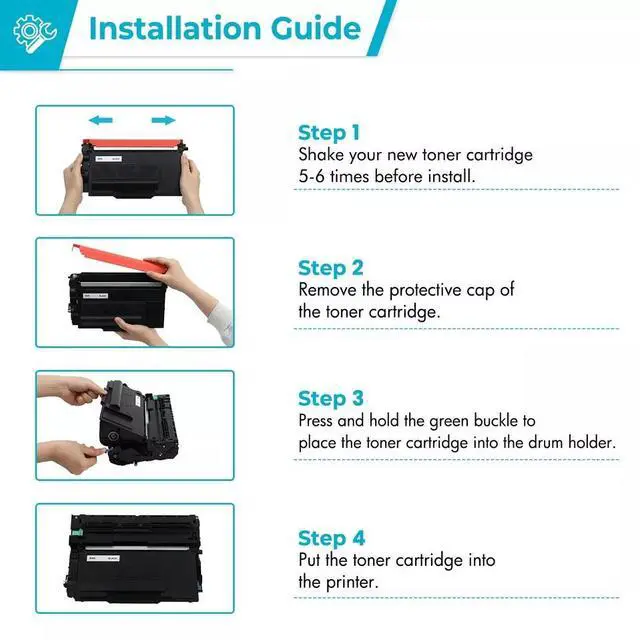 Installation Guide

Step 1
Shake your new toner cartridge 5-6 times before install.

Step 2
Remove the protective cap of the toner cartridge.

Step 3
Press and hold the green buckle to place the toner cartridge into the drum holder.

Step 4
Put the toner cartridge into the printer.