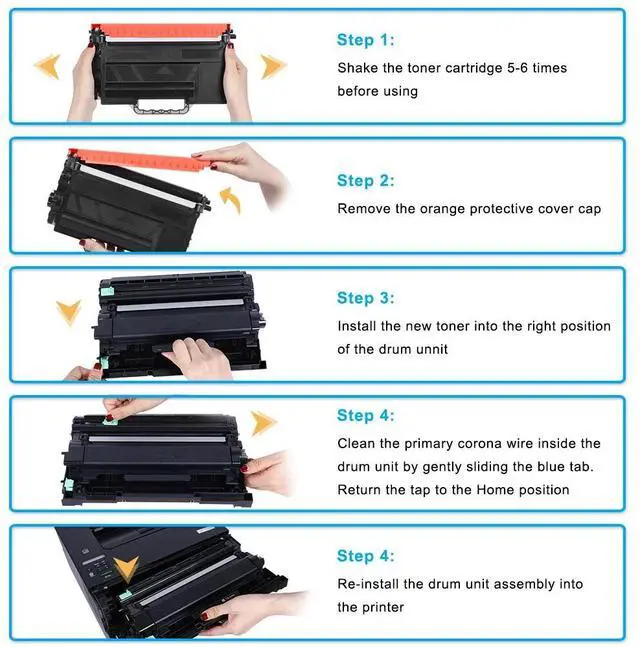 Step 1:
Shake the toner cartridge 5-6 times before using

Step 2:
Remove the orange protective cover cap

Step 3:
Install the new toner into the right position of the drum unnit

Step 4:
Clean the primary corona wire inside the drum unit by gently sliding the blue tab. Return the tap to the Home position

Step 4:
Re-install the drum unit assembly into the printer