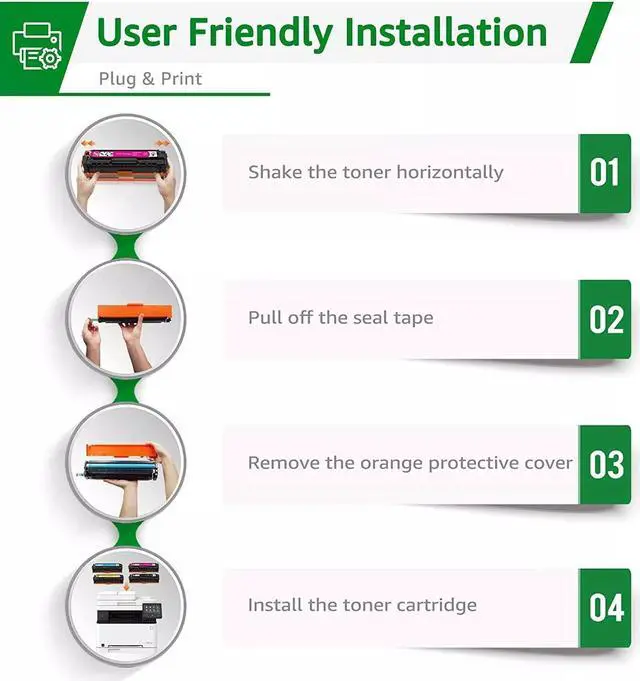 User Friendly Installation

Plug & Print

Shake the toner horizontally 01

Pull off the seal tape 02

Remove the orange protective cover 03

Install the toner cartridge 04